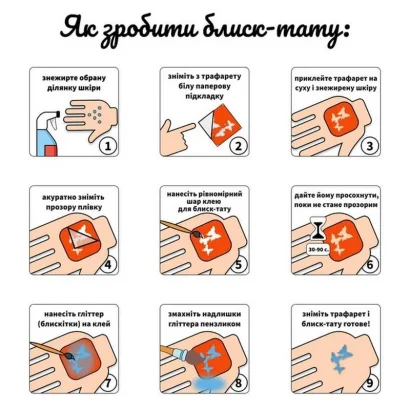 Як зробити блиск-тату:

знежирте обрану ділянку шкіри

1

зніміть з трафарету білу паперову підкладку

2

приклейте трафарет на суху і знежирену шкіру

3

акуратно зніміть прозору плівку

4

нанесіть рівномірний шар клею для блиск-тату

5

дайте йому просохнути, поки не стане прозорим

30-90 с.

6

нанесіть гліттер (блискітки) на клей

7

змахніть надлишки гліттера пензликом

8

зніміть трафарет і блиск-тату готове!

9