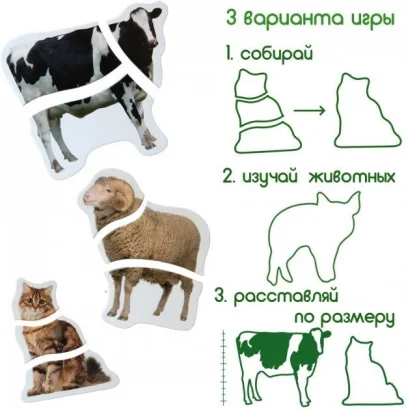 3 варианта игры

1. собирай

2. изучай животных

3. расставляй по размеру