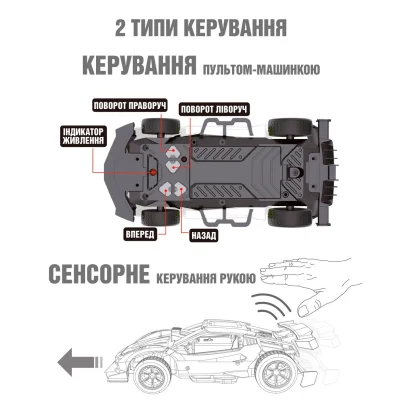 2 ТИПИ КЕРУВАННЯ

КЕРУВАННЯ ПУЛЬТОМ-МАШИНКОЮ

ПОВОРОТ ПРАВОРУЧ

ПОВОРОТ ЛІВОРУЧ

ІНДИКАТОР ЖИВЛЕННЯ

ВПЕРЕД

НАЗАД

СЕНСОРНЕ КЕРУВАННЯ РУКОЮ