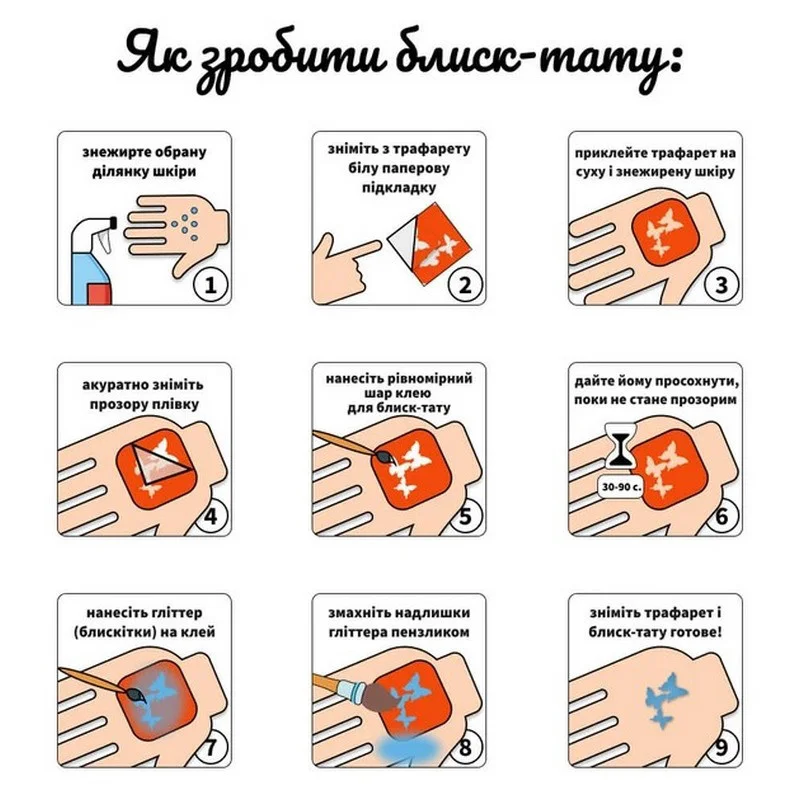 Як зробити блиск-тату:

знежирте обрану ділянку шкіри

1

зніміть з трафарету білу паперову підкладку

2

приклейте трафарет на суху і знежирену шкіру

3

акуратно зніміть прозору плівку

4

нанесіть рівномірний шар клею для блиск-тату

5

дайте йому просохнути, поки не стане прозорим

30-90 с.

6

нанесіть гліттер (блискітки) на клей

7

змахніть надлишки гліттера пензликом

8

зніміть трафарет і блиск-тату готове!

9